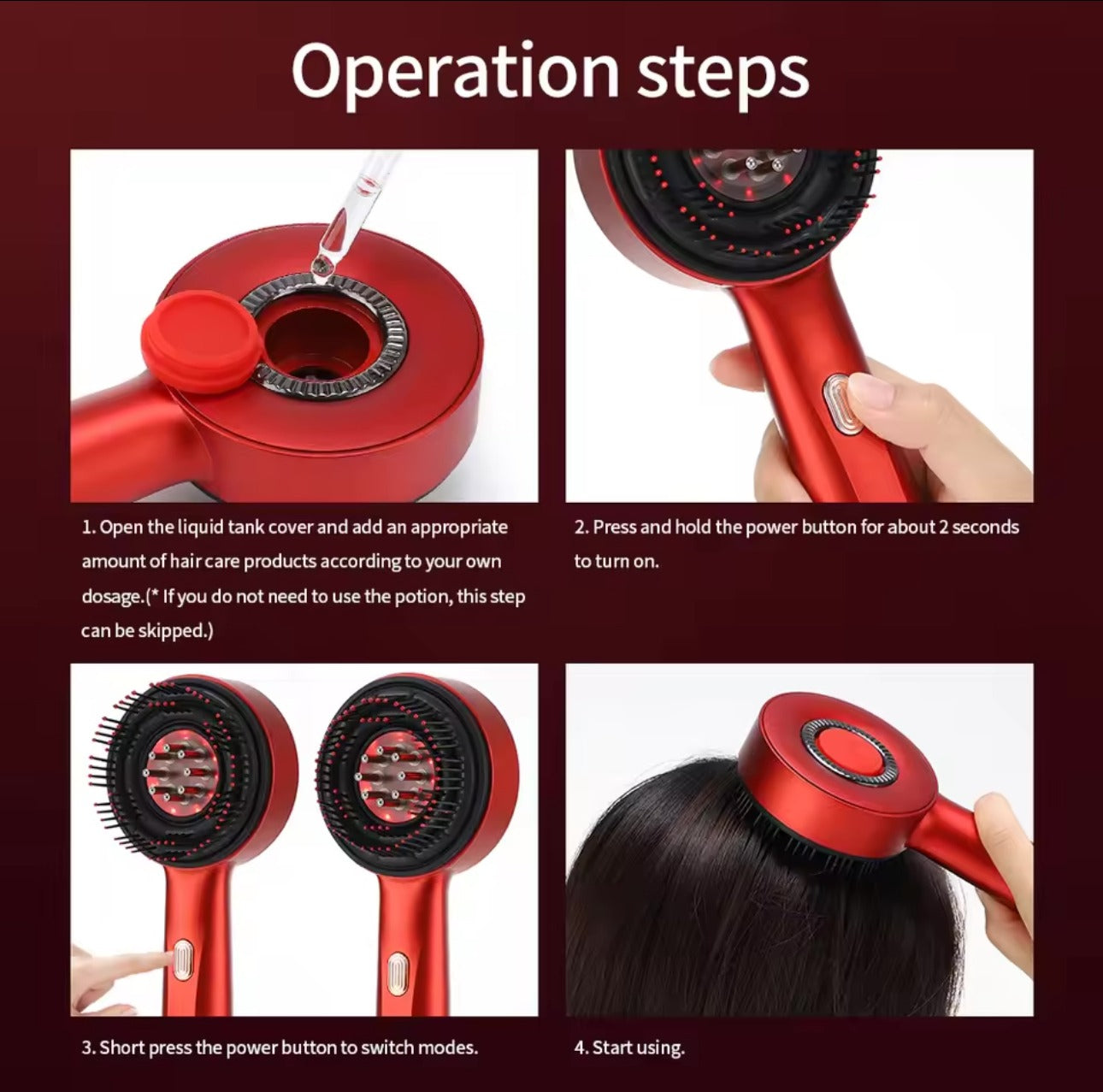 Operation steps

1. Open the liquid tank cover and add an appropriate amount of hair care products according to your own dosage.(* If you do not need to use the potion, this step can be skipped.)

2. Press and hold the power button for about 2 seconds to turn on.

3. Short press the power button to switch modes.

4. Start using.